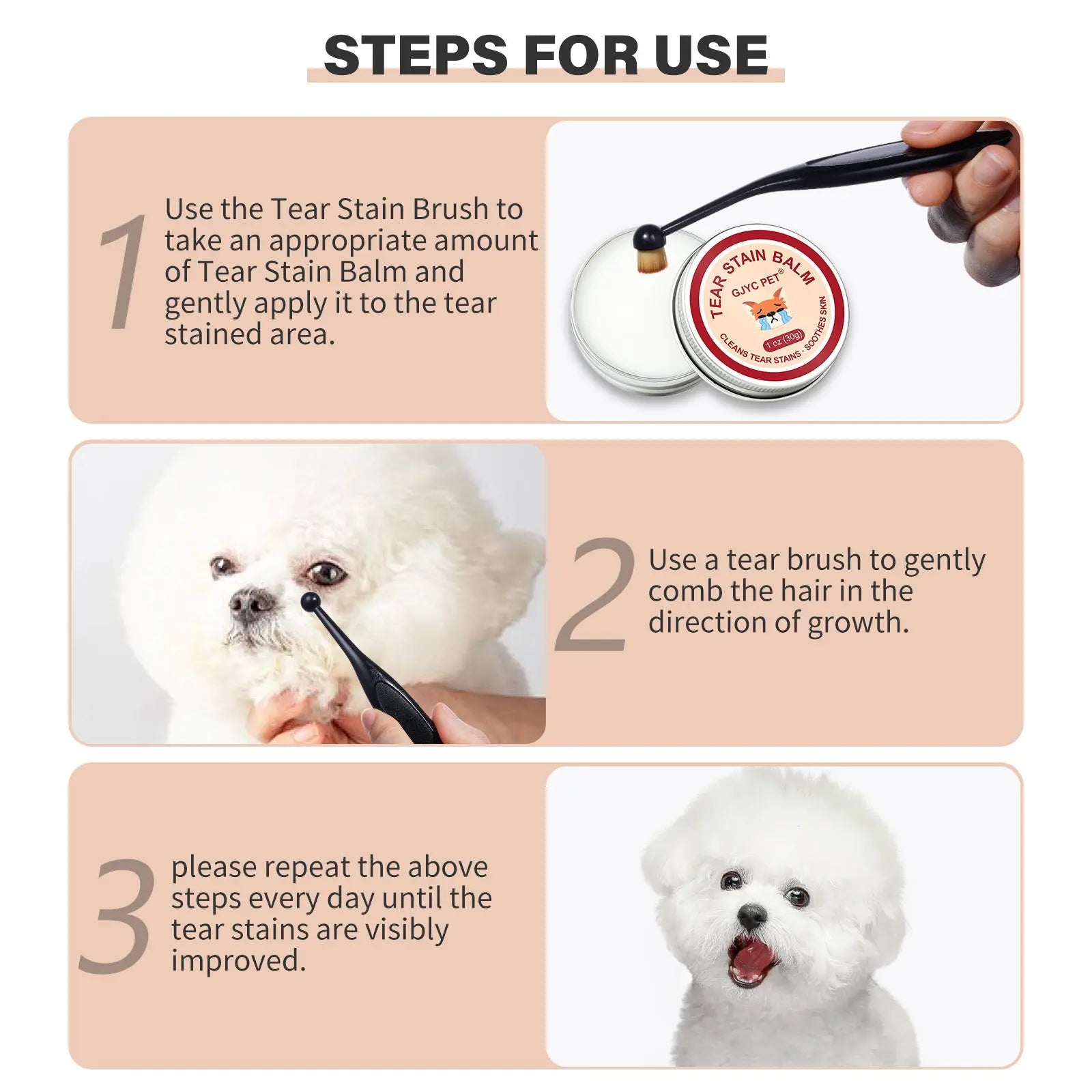 STEPS FOR USE

1 Use the Tear Stain Brush to take an appropriate amount of Tear Stain Balm and gently apply it to the tear stained area.

TEAR STAIN BALM
GJYC PET®
1 oz (30g)
CLEANS TEAR STAINS · SOOTHES SKIN

2 Use a tear brush to gently comb the hair in the direction of growth.

3 please repeat the above steps every day until the tear stains are visibly improved.