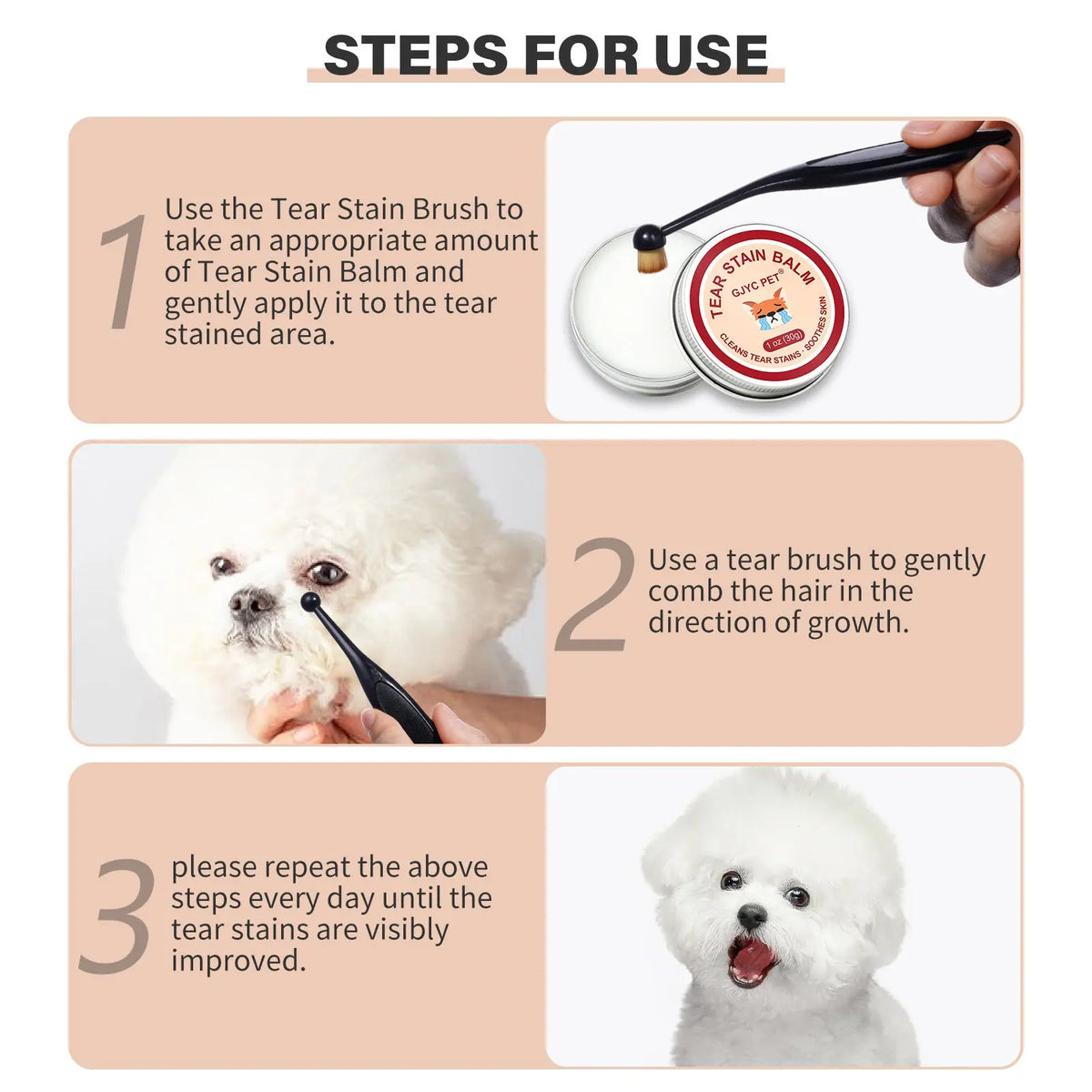 STEPS FOR USE

1 Use the Tear Stain Brush to take an appropriate amount of Tear Stain Balm and gently apply it to the tear stained area.

TEAR STAIN BALM
GJYC PET®
1 oz (30g)
CLEANS TEAR STAINS · SOOTHES SKIN

2 Use a tear brush to gently comb the hair in the direction of growth.

3 please repeat the above steps every day until the tear stains are visibly improved.