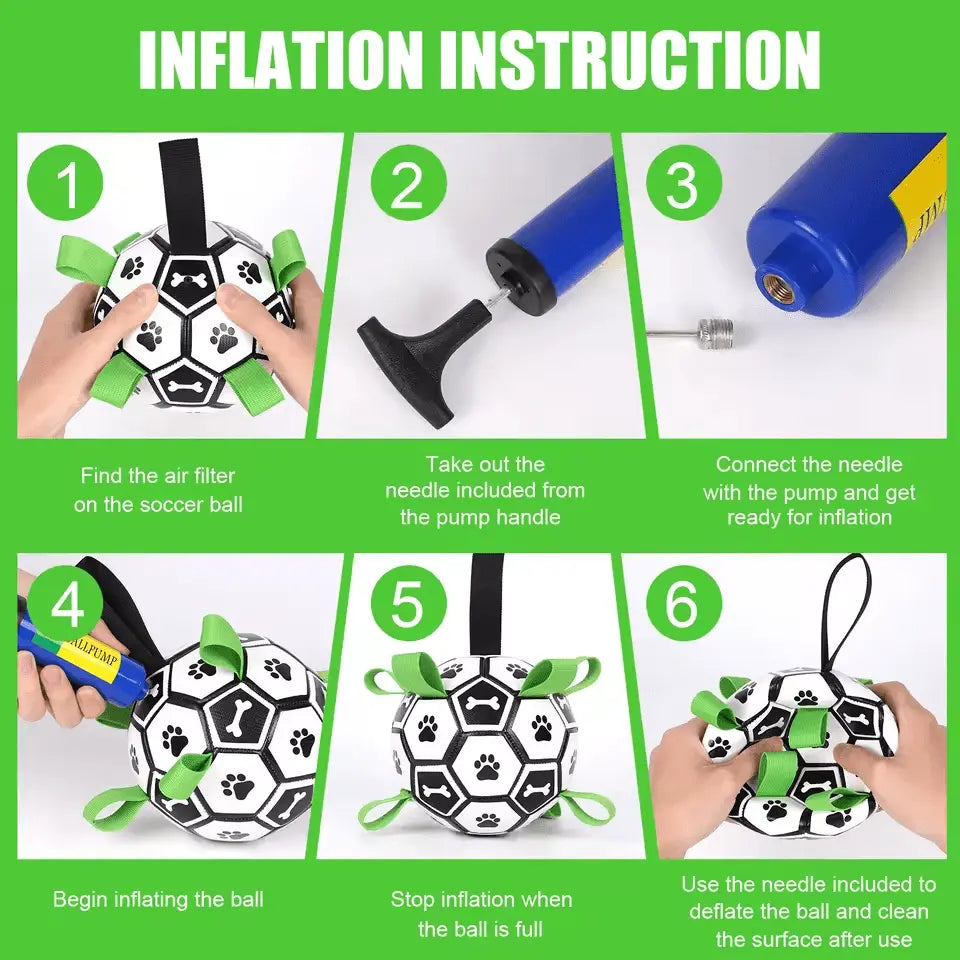 INFLATION INSTRUCTION

1

Find the air filter on the soccer ball

2

Take out the needle included from the pump handle

3

Connect the needle with the pump and get ready for inflation

4

ALLPUMP

Begin inflating the ball

5

Stop inflation when the ball is full

6

Use the needle included to deflate the ball and clean the surface after use