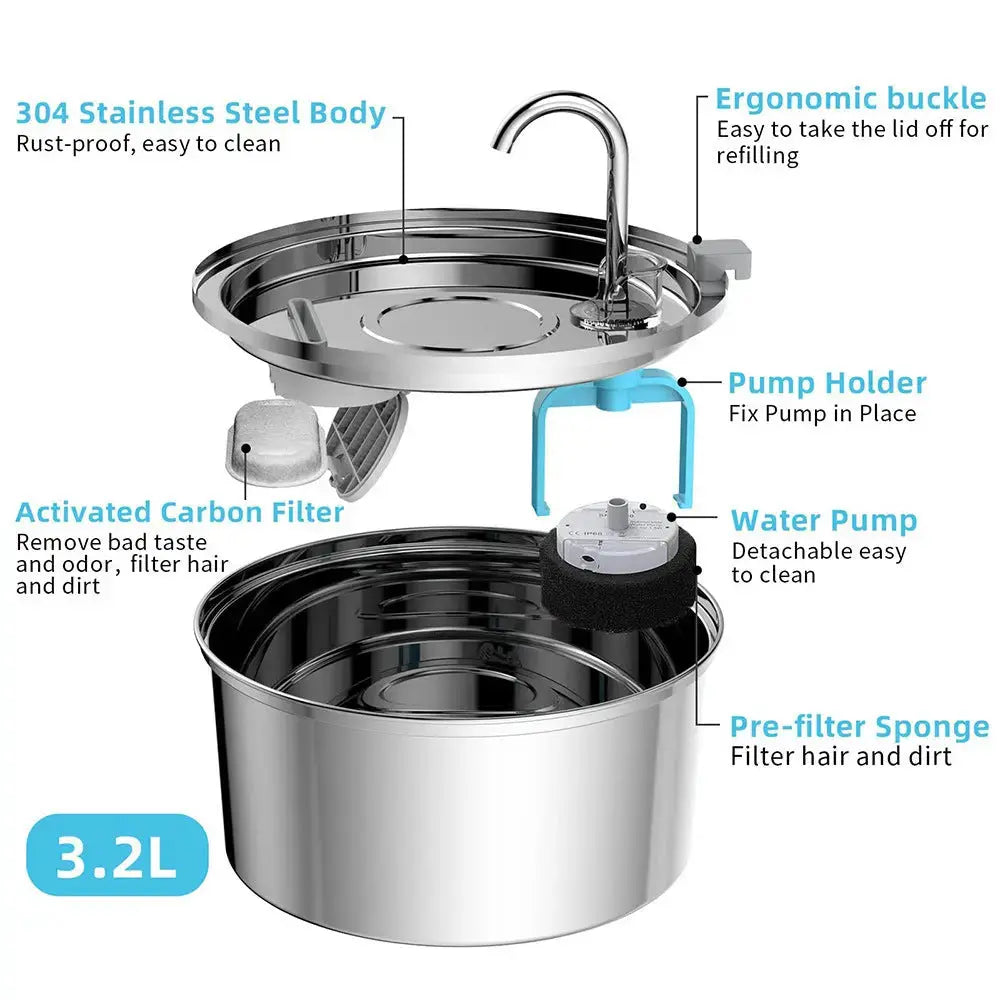 304 Stainless Steel Body
Rust-proof, easy to clean

Ergonomic buckle
Easy to take the lid off for refilling

Pump Holder
Fix Pump in Place

Activated Carbon Filter
Remove bad taste and odor, filter hair and dirt

Water Pump
Detachable easy to clean

Pre-filter Sponge
Filter hair and dirt

3.2L